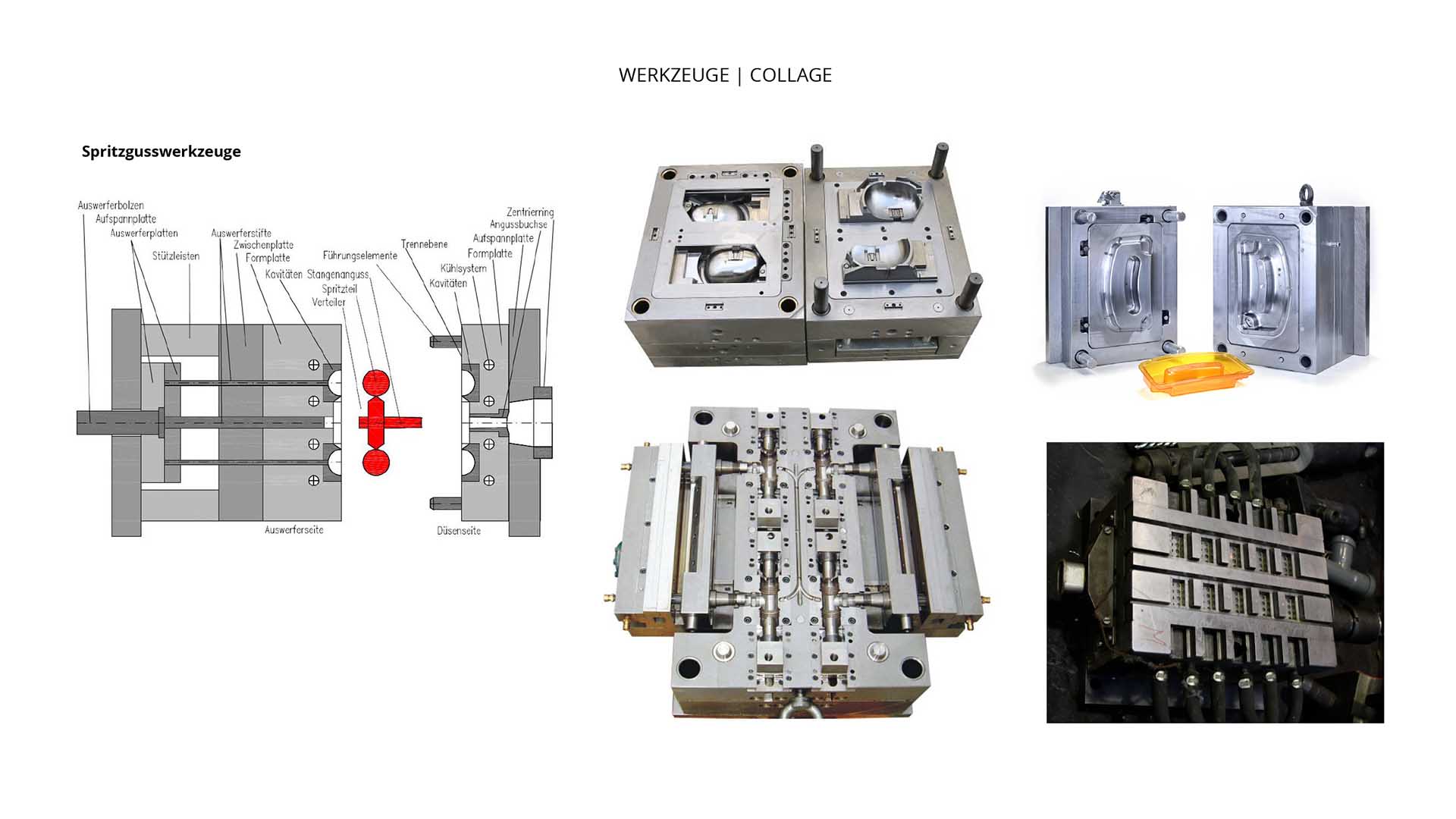 WERKZEUGE | COLLAGE

Spritzgusswerkzeuge

Auswerferbolzen
Aufspannplatte
Auswerferplatten
Stützleisten
Auswerferstifte
Zwischenplatte
Formplatte
Kavitäten
Stangenanguss
Spritzteil
Verteiler
Führungselemente
Trennebene
Zentrierring
Angussbuchse
Aufspannplatte
Formplatte
Kühlsystem
Kavitäten
Auswerferseite
Düsenseite